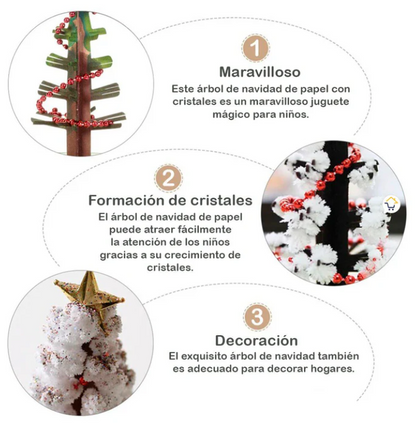 1

Maravilloso

Este árbol de navidad de papel con cristales es un maravilloso juguete mágico para niños.

2

Formación de cristales

El árbol de navidad de papel puede atraer fácilmente la atención de los niños gracias a su crecimiento de cristales.

3

Decoración

El exquisito árbol de navidad también es adecuado para decorar hogares.