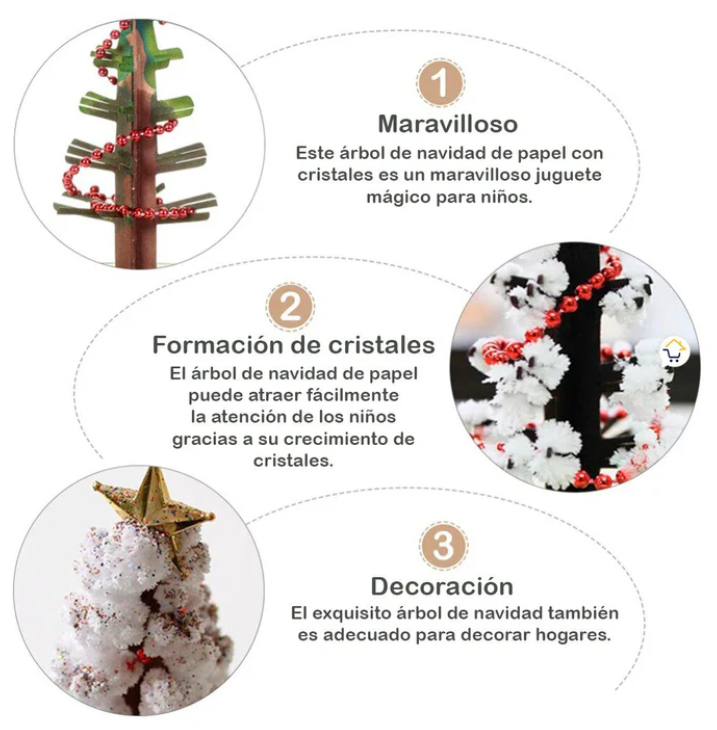 1

Maravilloso

Este árbol de navidad de papel con cristales es un maravilloso juguete mágico para niños.

2

Formación de cristales

El árbol de navidad de papel puede atraer fácilmente la atención de los niños gracias a su crecimiento de cristales.

3

Decoración

El exquisito árbol de navidad también es adecuado para decorar hogares.